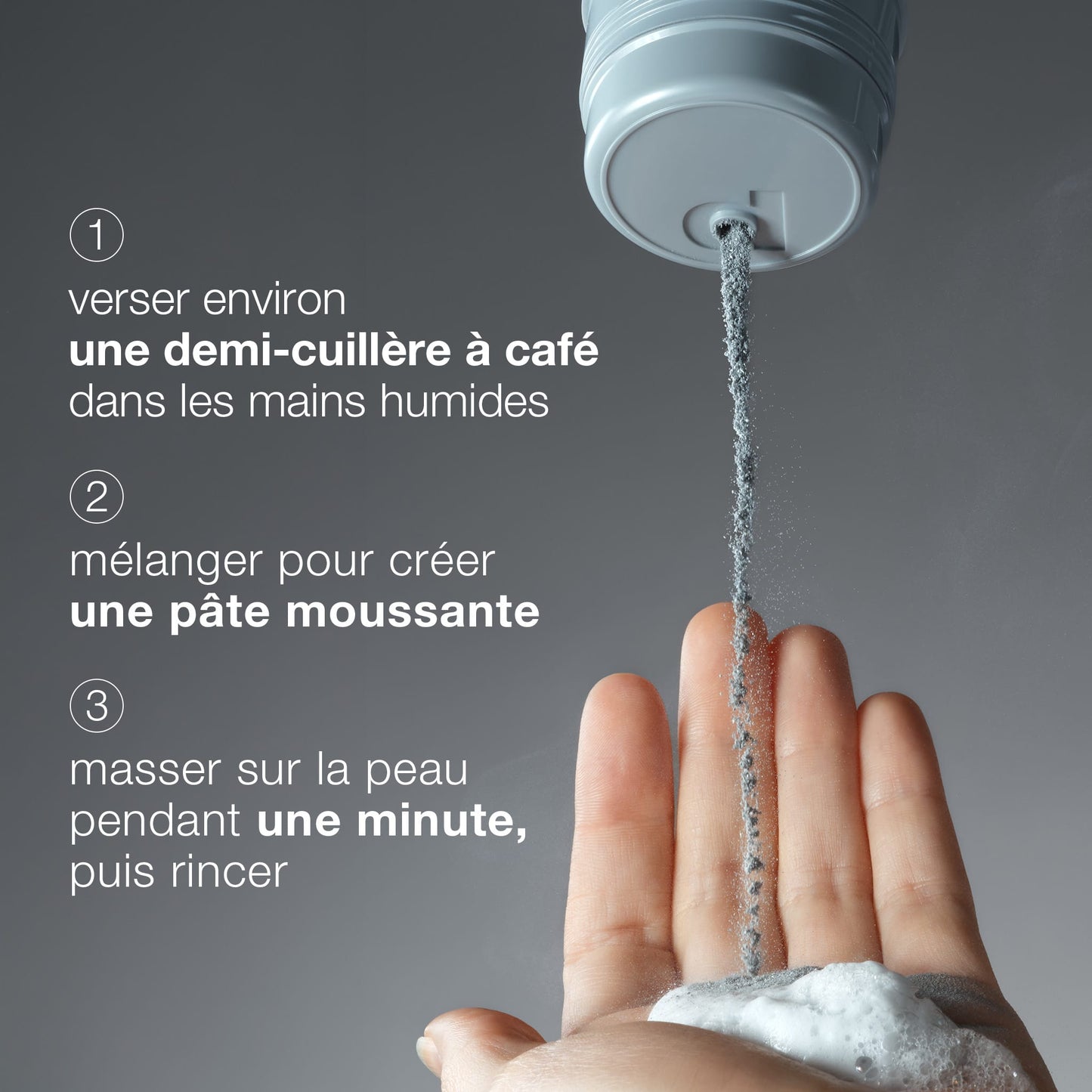 ①

verser environ
une demi-cuillère à café
dans les mains humides

②

mélanger pour créer
une pâte moussante

③

masser sur la peau
pendant une minute,
puis rincer